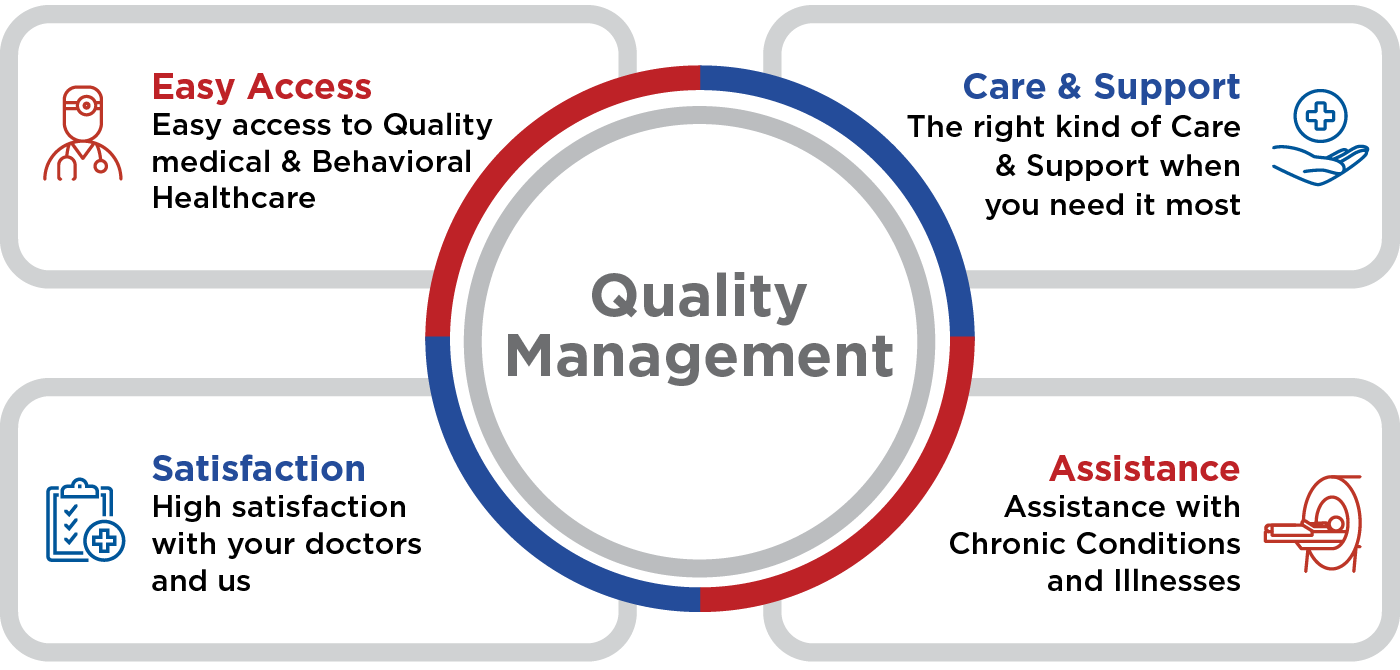 Easy Access
Easy access to Quality medical & Behavioral Healthcare

Care & Support
The right kind of Care & Support when you need it most

Quality Management

Satisfaction
High satisfaction with your doctors and us

Assistance
Assistance with Chronic Conditions and Illnesses